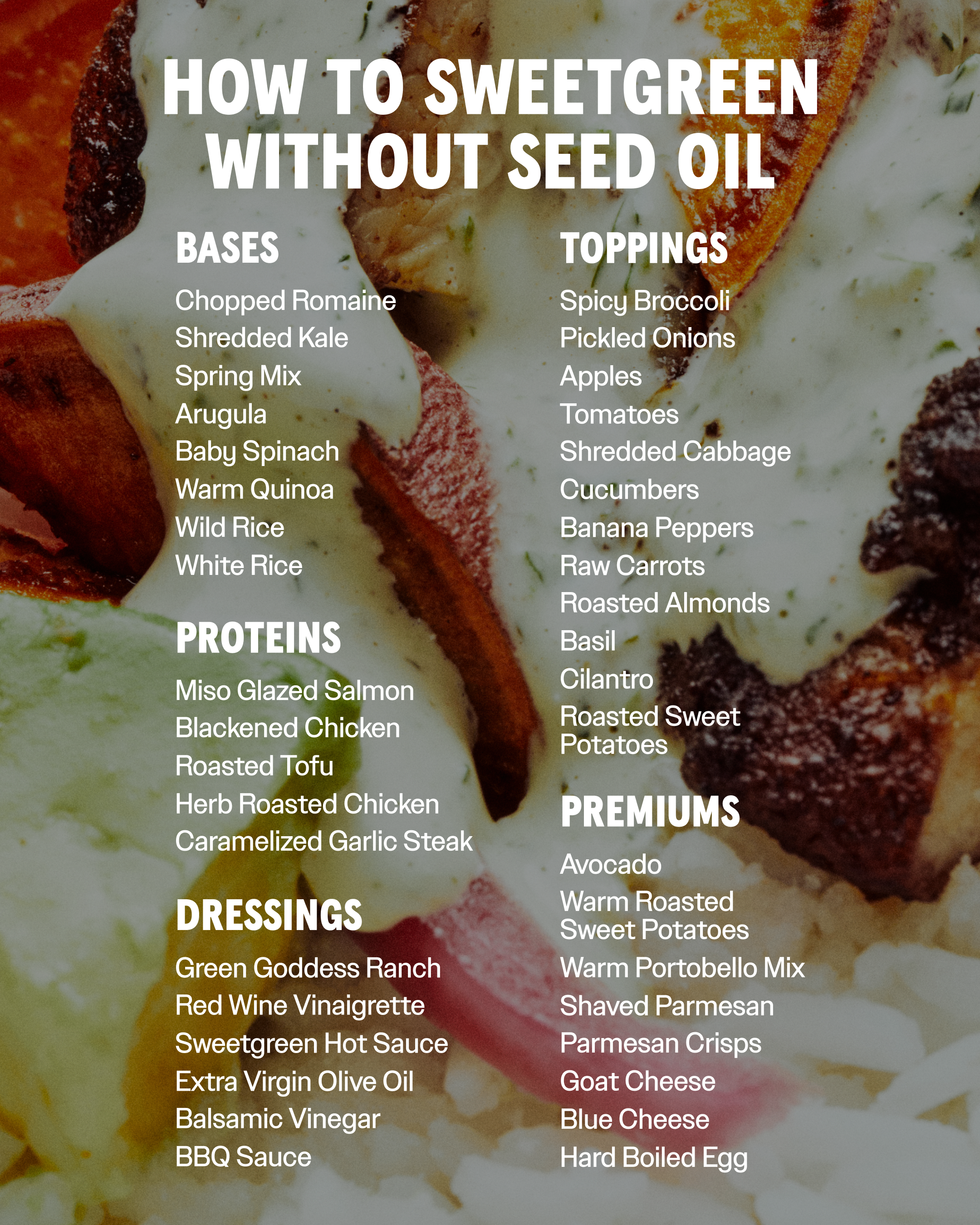 HOW TO SWEETGREEN WITHOUT SEED OIL

BASES

Chopped Romaine
Shredded Kale
Spring Mix
Arugula
Baby Spinach
Warm Quinoa
Wild Rice
White Rice

PROTEINS

Miso Glazed Salmon
Blackened Chicken
Roasted Tofu
Herb Roasted Chicken
Caramelized Garlic Steak

DRESSINGS

Green Goddess Ranch
Red Wine Vinaigrette
Sweetgreen Hot Sauce
Extra Virgin Olive Oil
Balsamic Vinegar
BBQ Sauce

TOPPINGS

Spicy Broccoli
Pickled Onions
Apples
Tomatoes
Shredded Cabbage
Cucumbers
Banana Peppers
Raw Carrots
Roasted Almonds
Basil
Cilantro
Roasted Sweet Potatoes

PREMIUMS

Avocado
Warm Roasted Sweet Potatoes
Warm Portobello Mix
Shaved Parmesan
Parmesan Crisps
Goat Cheese
Blue Cheese
Hard Boiled Egg